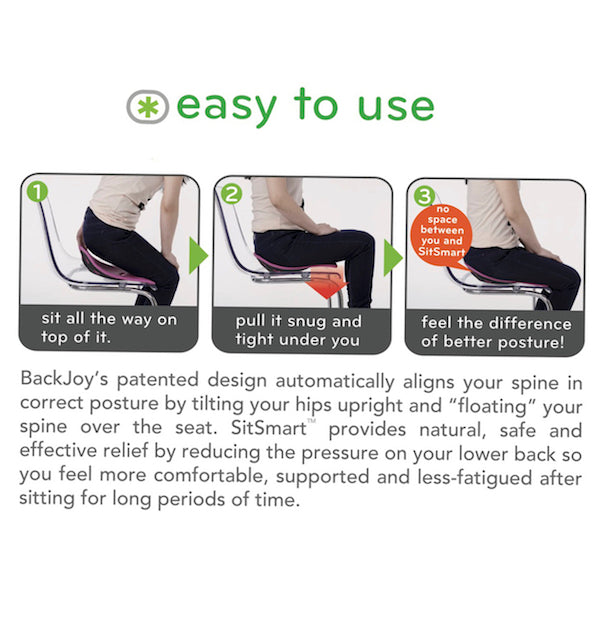 easy to use

1

sit all the way on top of it.

2

pull it snug and tight under you

3

no space between you and SitSmart

feel the difference of better posture!

BackJoy's patented design automatically aligns your spine in correct posture by tilting your hips upright and "floating" your spine over the seat. SitSmart™ provides natural, safe and effective relief by reducing the pressure on your lower back so you feel more comfortable, supported and less-fatigued after sitting for long periods of time.