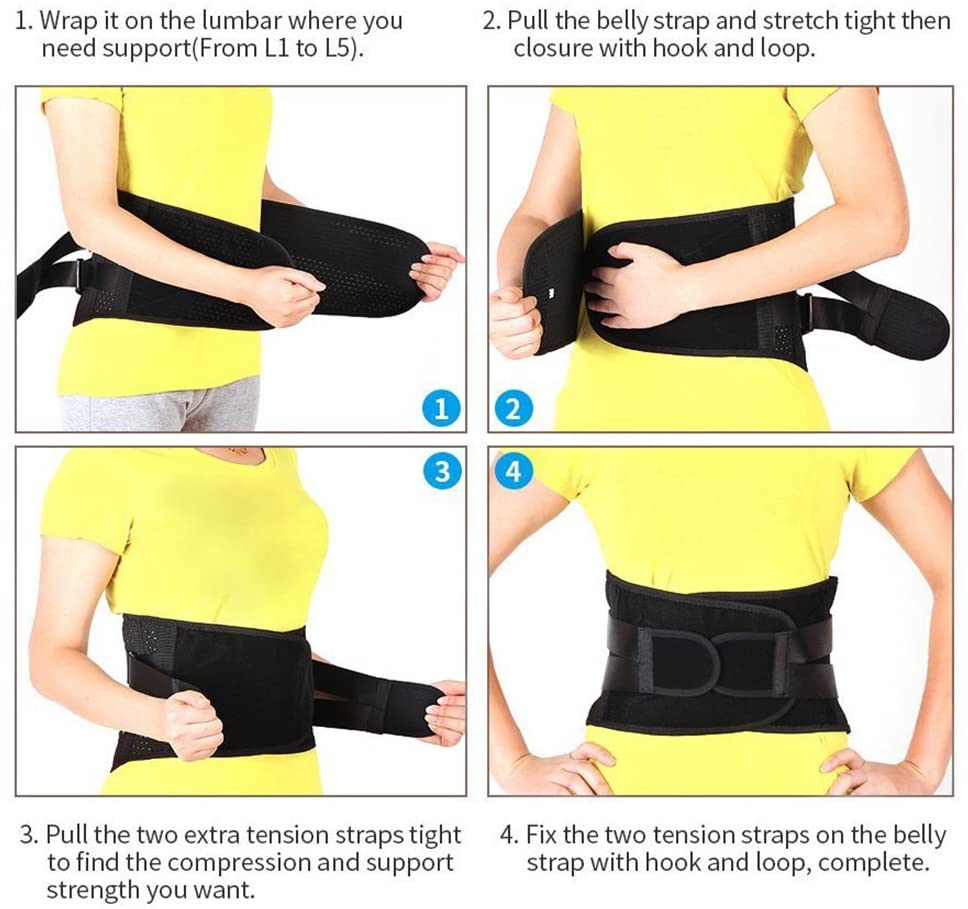 1. Wrap it on the lumbar where you need support(From L1 to L5).

2. Pull the belly strap and stretch tight then closure with hook and loop.

1

2

3

4

3. Pull the two extra tension straps tight to find the compression and support strength you want.

4. Fix the two tension straps on the belly strap with hook and loop, complete.